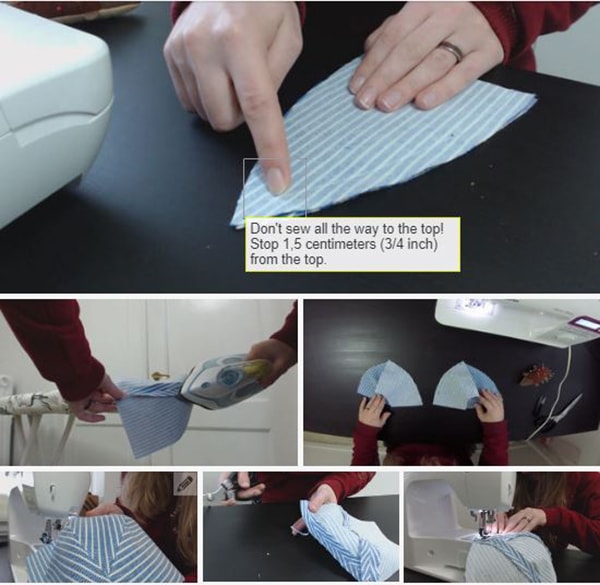 Don't sew all the way to the top! Stop 1,5 centimeters (3/4 inch) from the top.